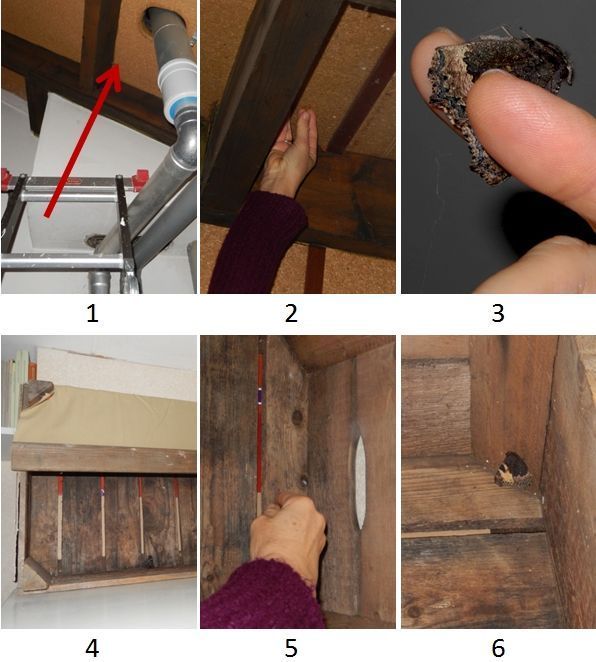 1
2
3
4
5
6